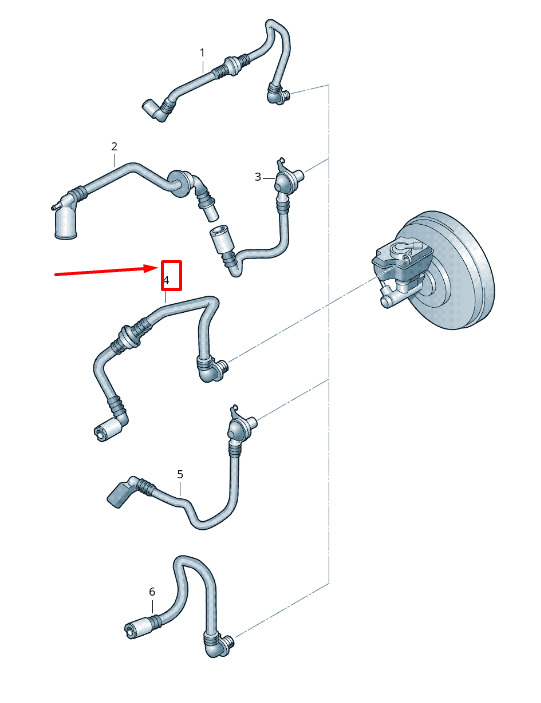 1
2
3
4
5
6