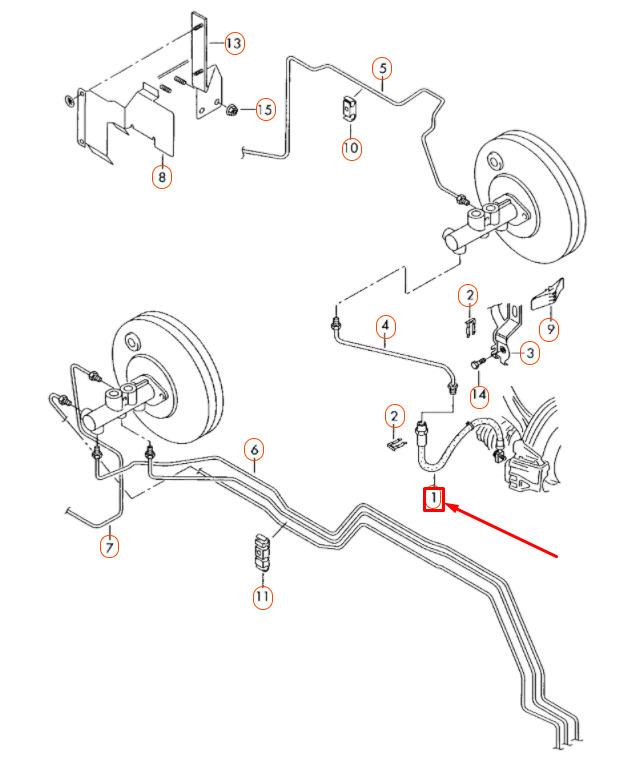 13
5
15
10
8
2
9
4
3
14
2
6
1
7
11