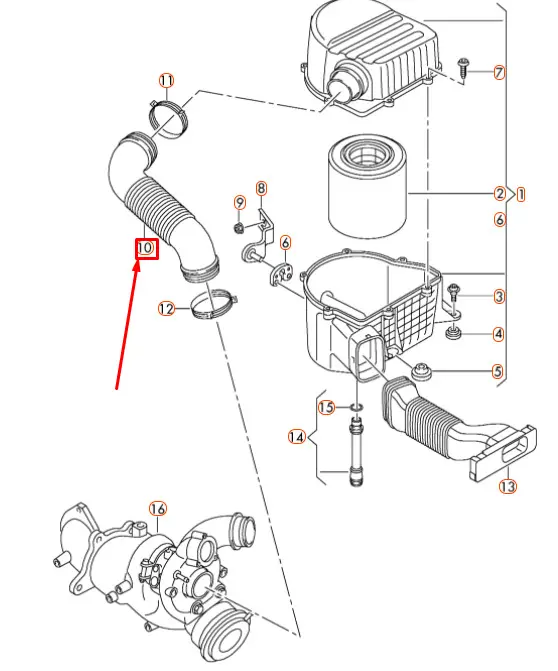 11
7
8
9
2
1
6
6
10
3
12
4
5
15
14
13
16