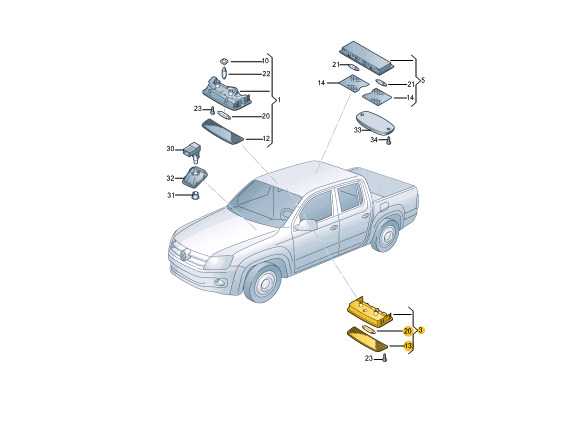 10
22
1
23
20
12
30
32
31
21
14
21
5
14
33
34
20
3
13
23