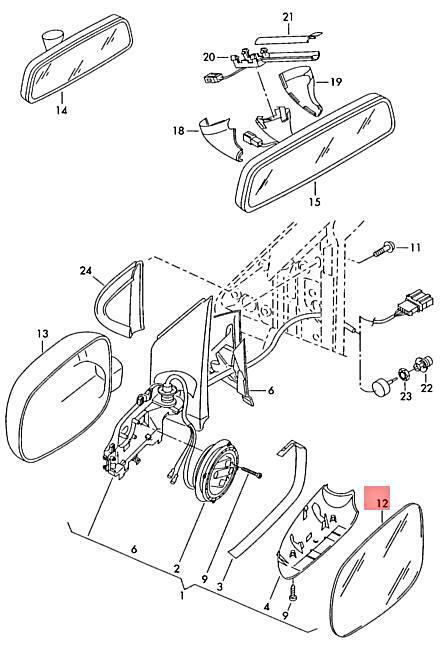 21
20
19
14
18
15
11
24
13
6
22
23
12
6
2
9
3
1
4
9