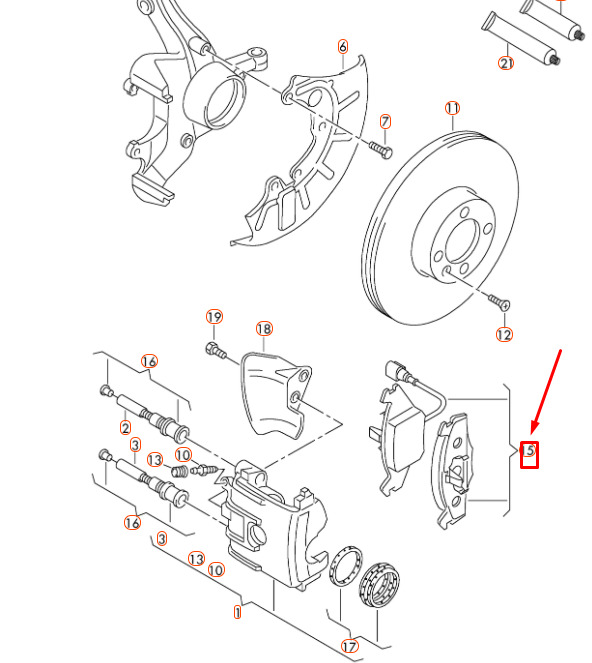 21
6
7
11
12
19
18
16
2
3
13
10
15
16
3
13
10
1
17