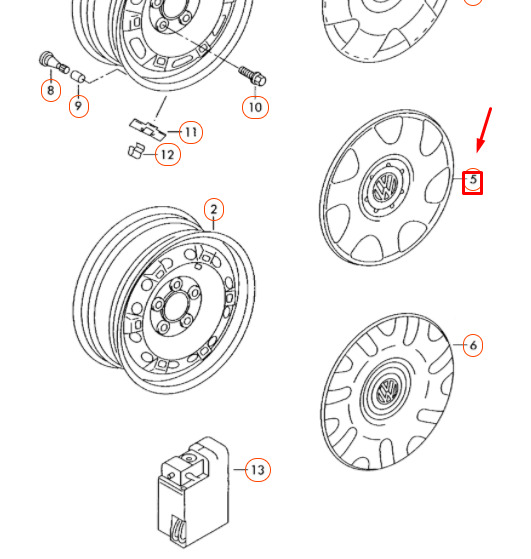 8
9
10
11
12
5
2
6
13