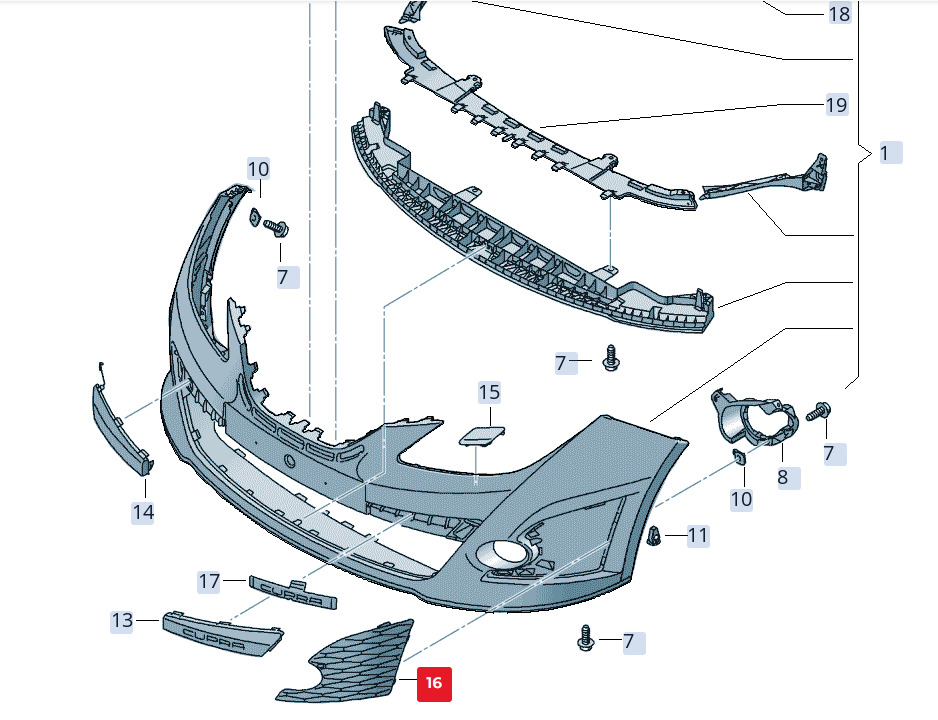 18
19
1
10
7
7
15
7
8
10
14
11
17
CUPRA
13
CUPRA
7
16