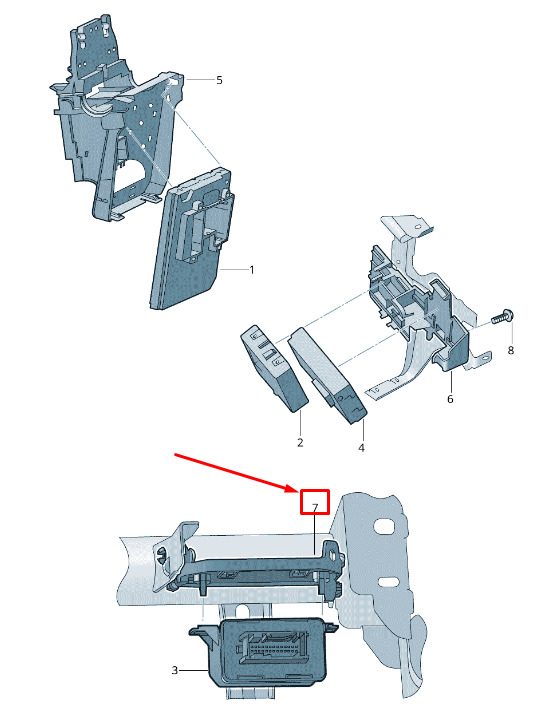 5
1
8
6
2
4
7
3