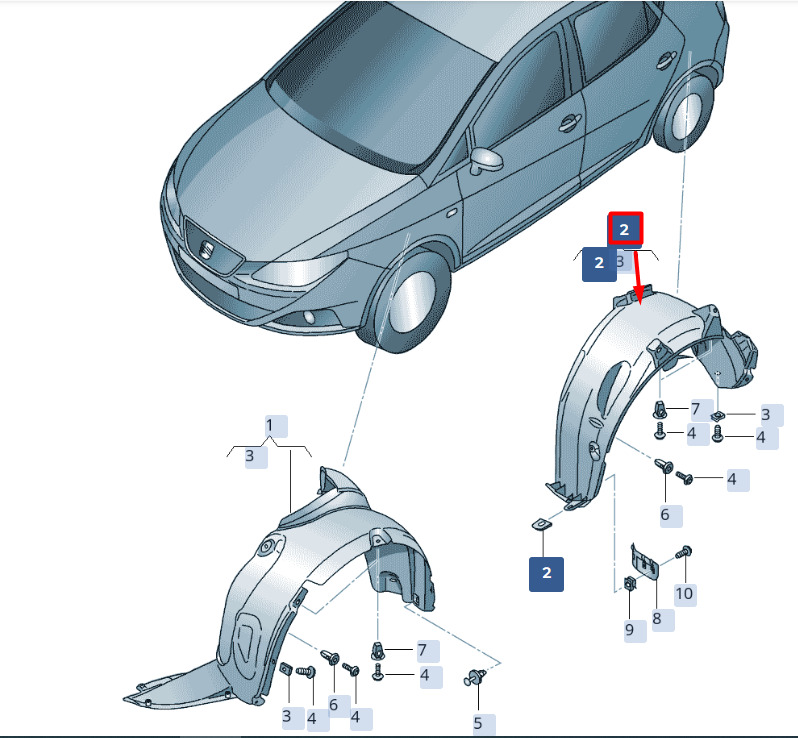 2
2
3
7
3
4
4
4
6
2
10
9
8
1
3
7
4
3
4
6
4
5