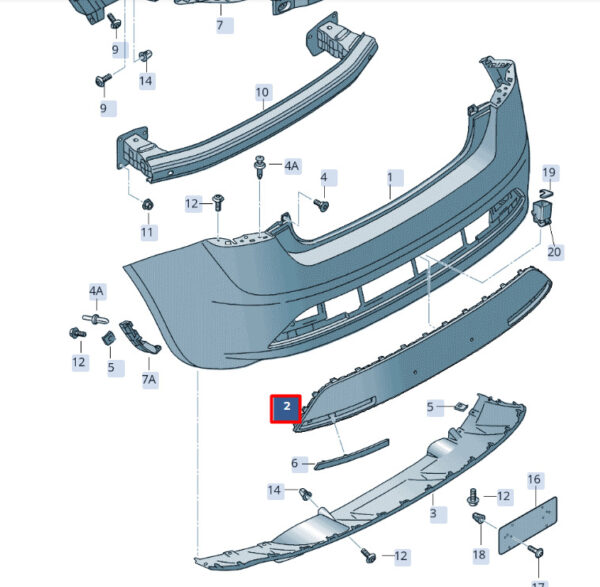 7
9
14
9
10
4A
4
1
19
12
11
20
4A
12
5
7A
2
5
6
14
12
16
3
18
12
17