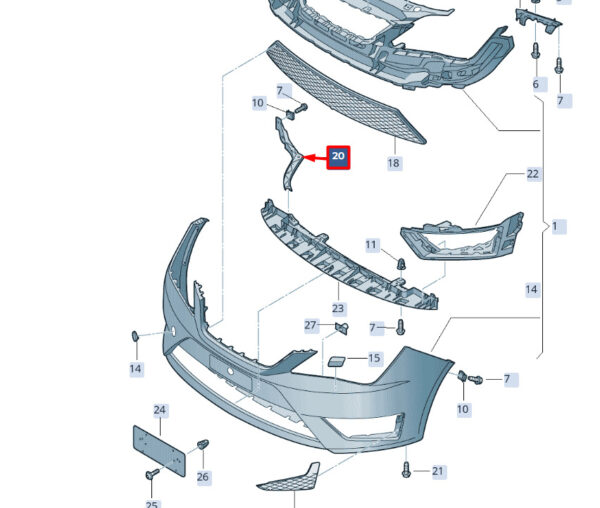 6
7
7
10
20
18
22
1
11
14
23
27
7
15
14
7
10
24
26
21
25