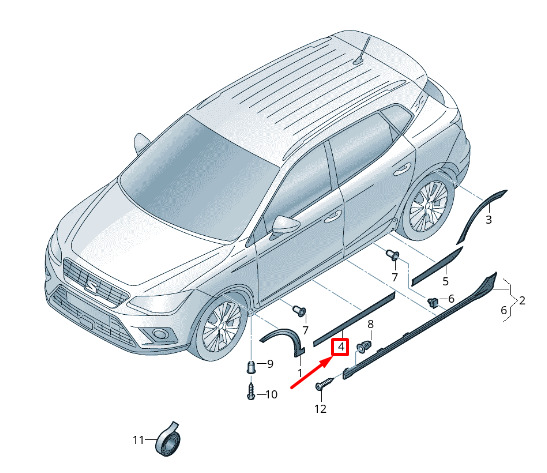 3
7
5
6
2
6
7
8
4
9
1
10
12
11