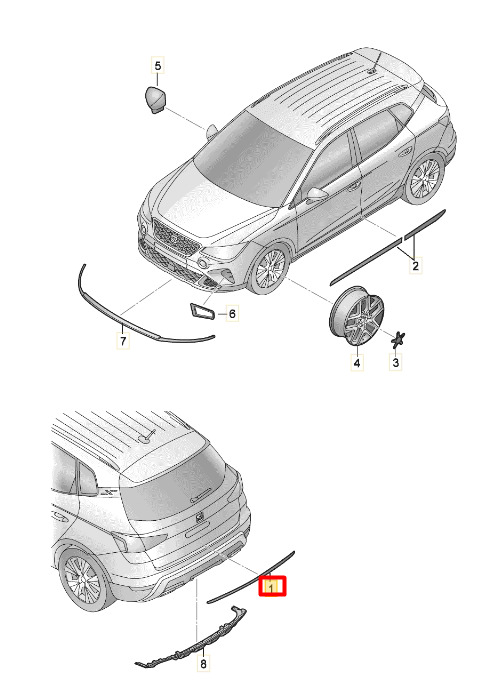 5
2
6
7
4
3
1
8