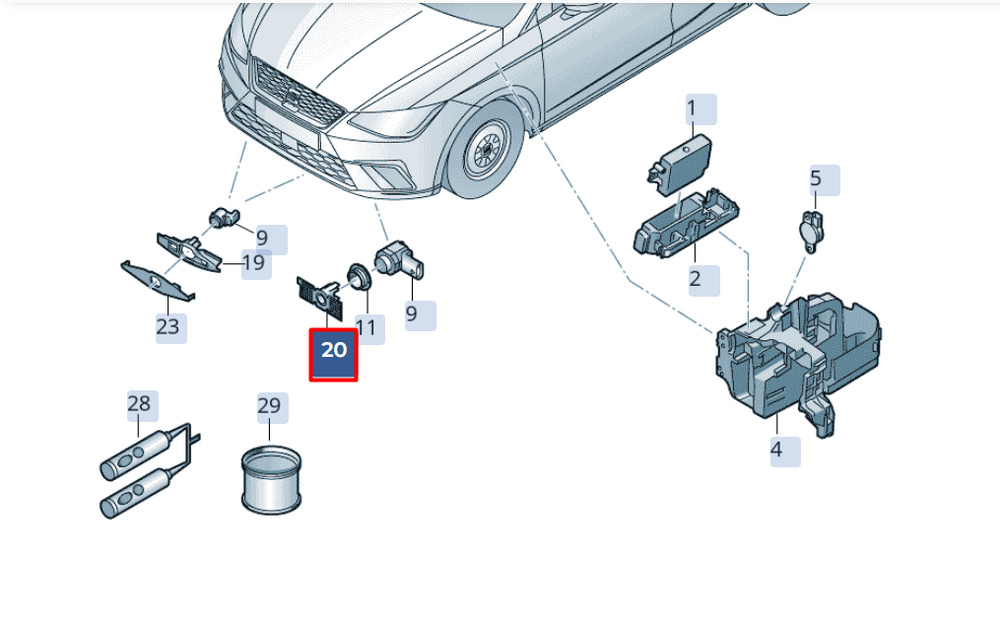 1
5
9
19
2
23
11
9
20
28
29
4