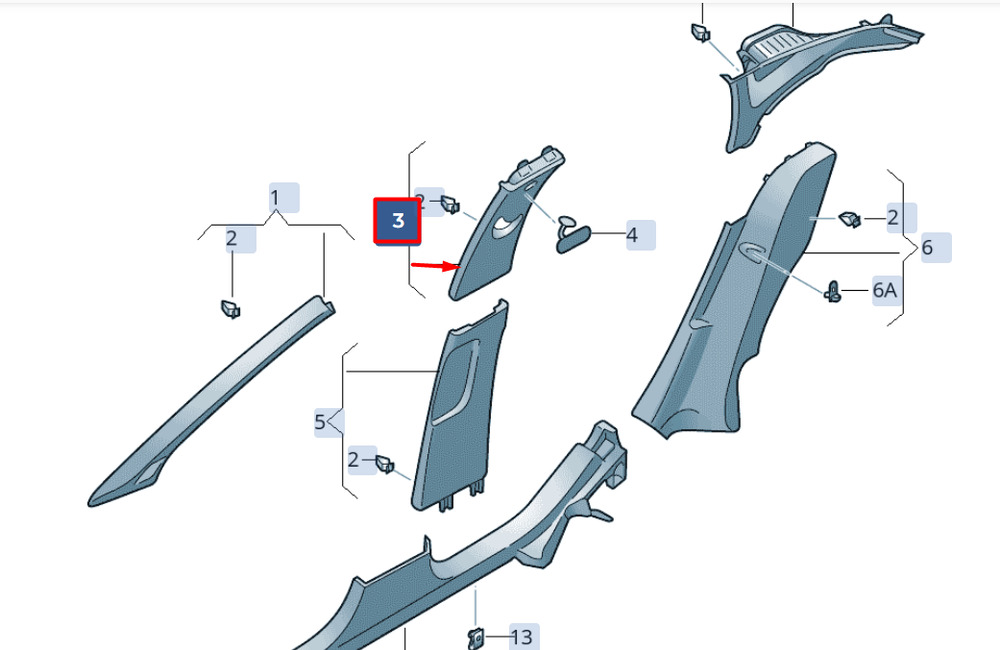 1
2
3
2
4
2
6
6A
5
2
13