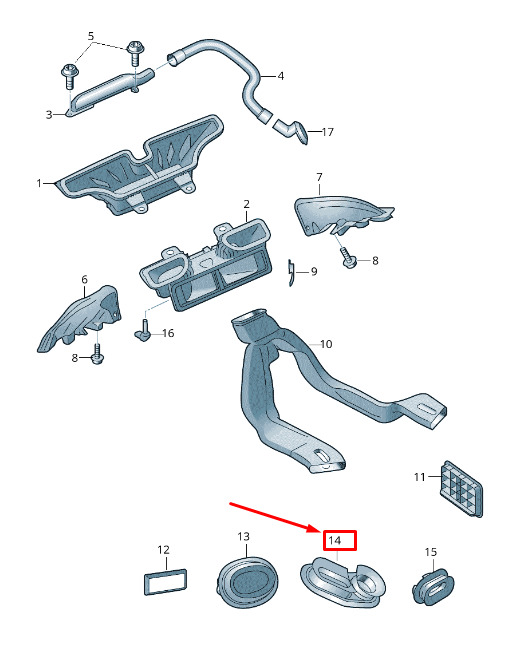 5
4
3
17
1
7
2
8
9
6
16
10
8
11
12
13
14
15