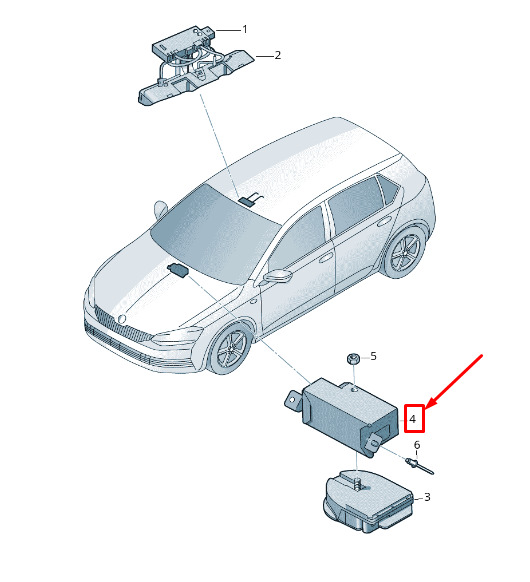 1
2
5
4
6
3