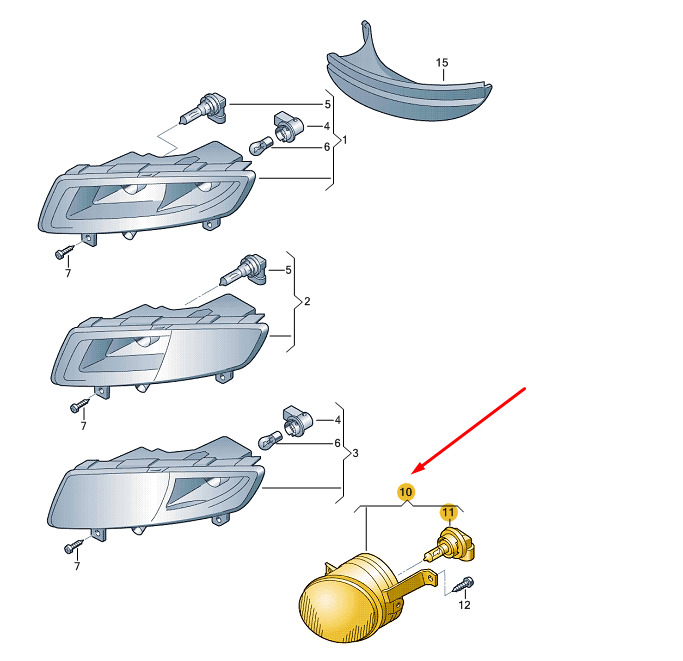 15
5
4
6
1
7
5
2
7
4
6
3
7
10
11
12