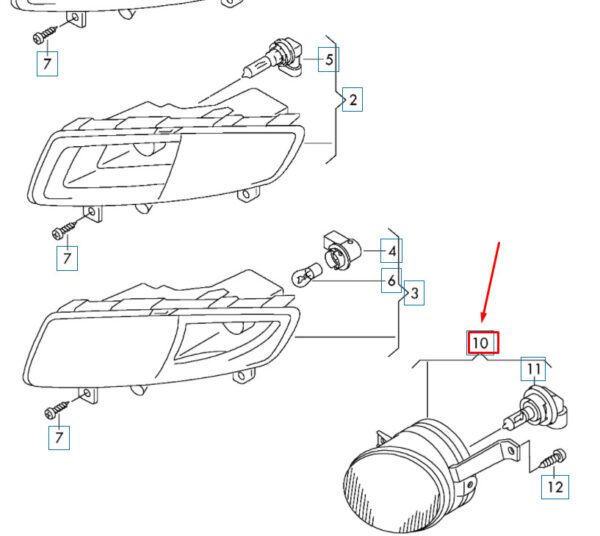 7
5
2
7
4
6
3
10
11
7
12