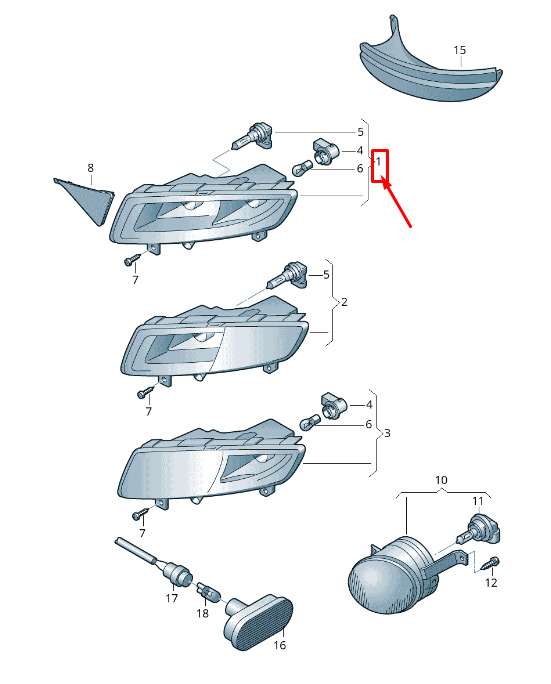 15
5
4
1
6
8
7
5
2
7
4
6
3
7
10
11
12
17
18
16