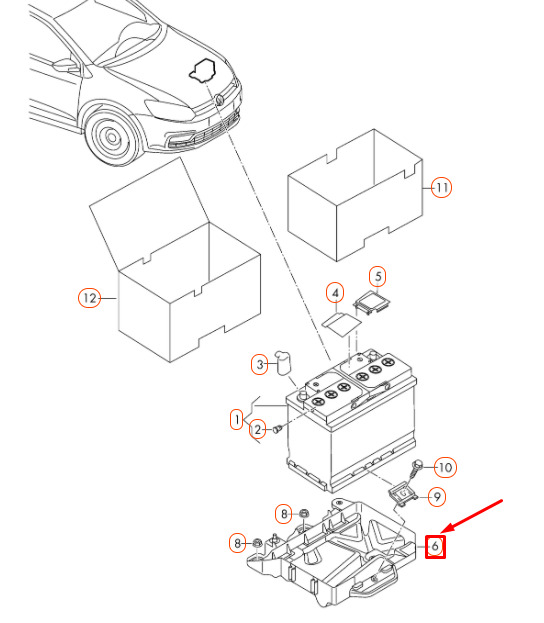 11
12
5
4
3
1
2
10
9
8
8
6