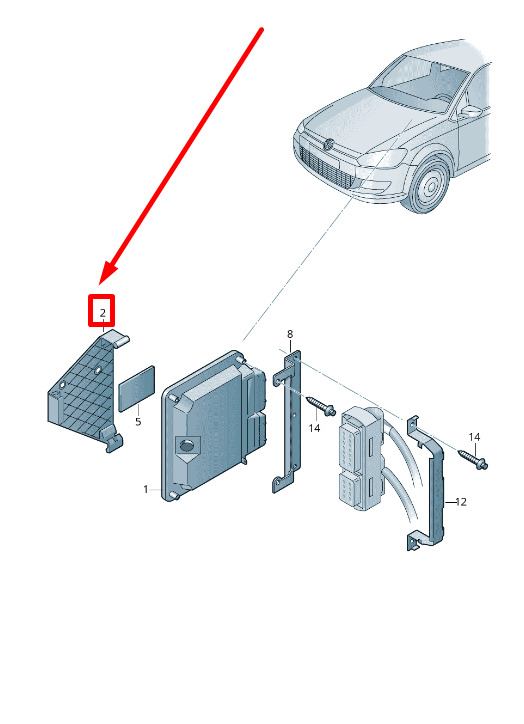 2
8
5
14
14
1
12