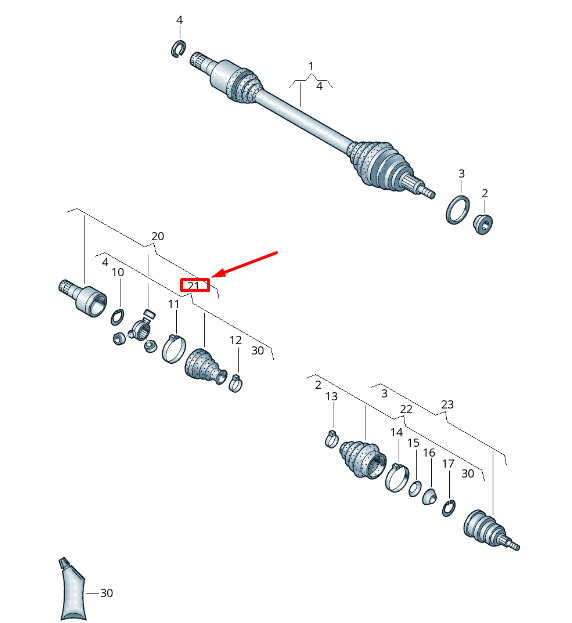 4
1
4
3
2
20
4
10
21
11
12
30
2
13
3
22
23
14
15
16
17
30
30