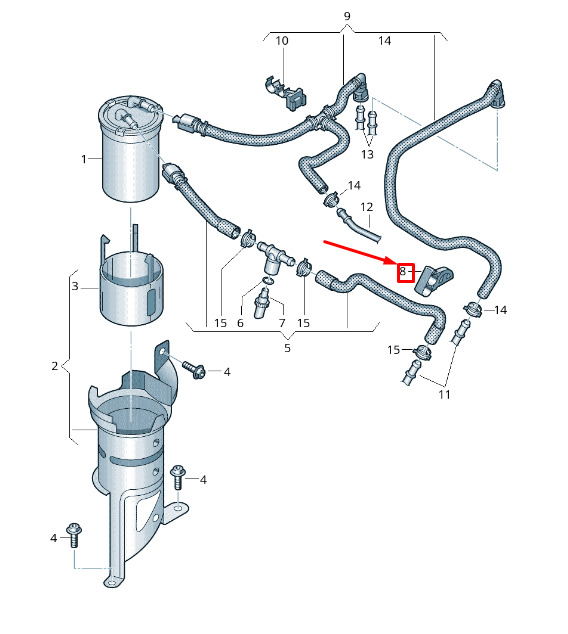 9
10
14
1
13
14
12
8
3
14
15
6
7
15
5
15
2
4
11
4
4