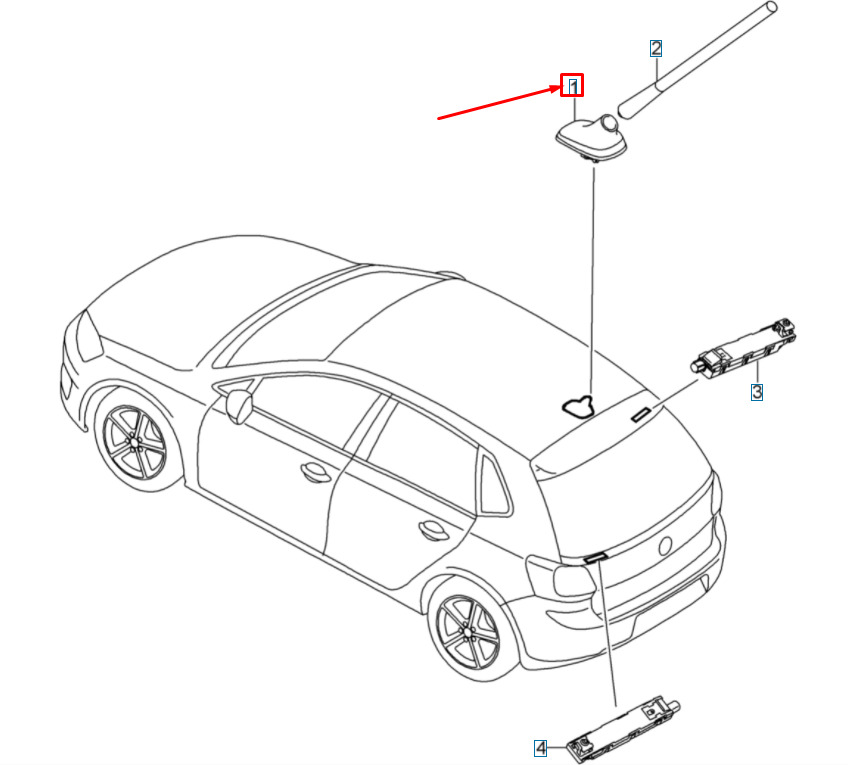 1
2
3
4