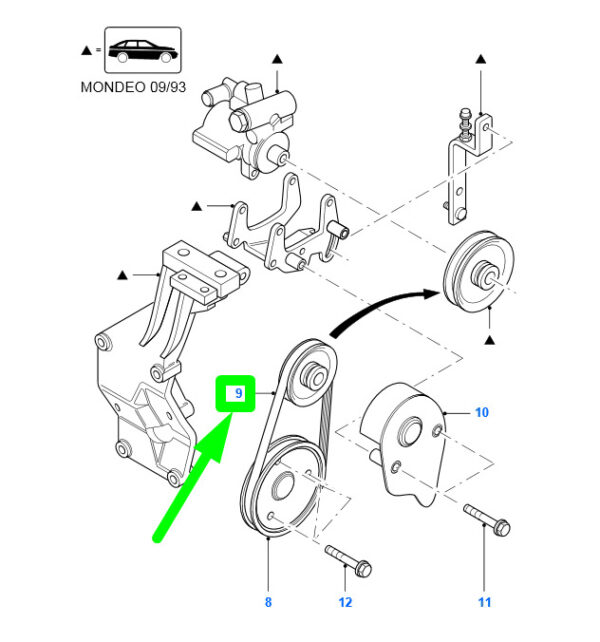 ▲ =
MONDEO 09/93
▲
▲
▲
▲
▲
9
10
8
12
11