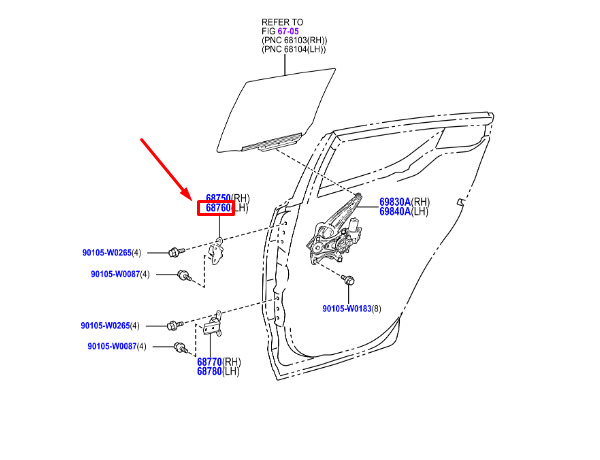 REFER TO
FIG 67-05
(PNC 68103(RH))
(PNC 68104(LH))

68750(RH)
68760(LH)

69830A(RH)
69840A(LH)

90105-W0265(4)

90105-W0087(4)

90105-W0183(8)

90105-W0265(4)

90105-W0087(4)

68770(RH)
68780(LH)