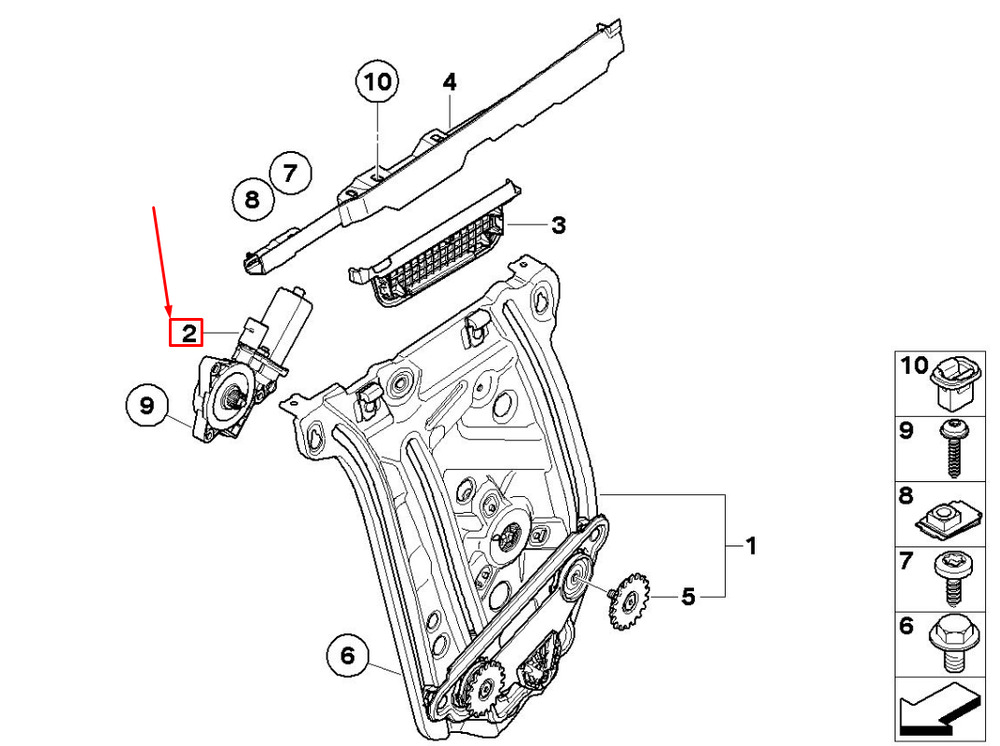 10
4
7
8
3
2
9
1
5
6

10
9
8
7
6