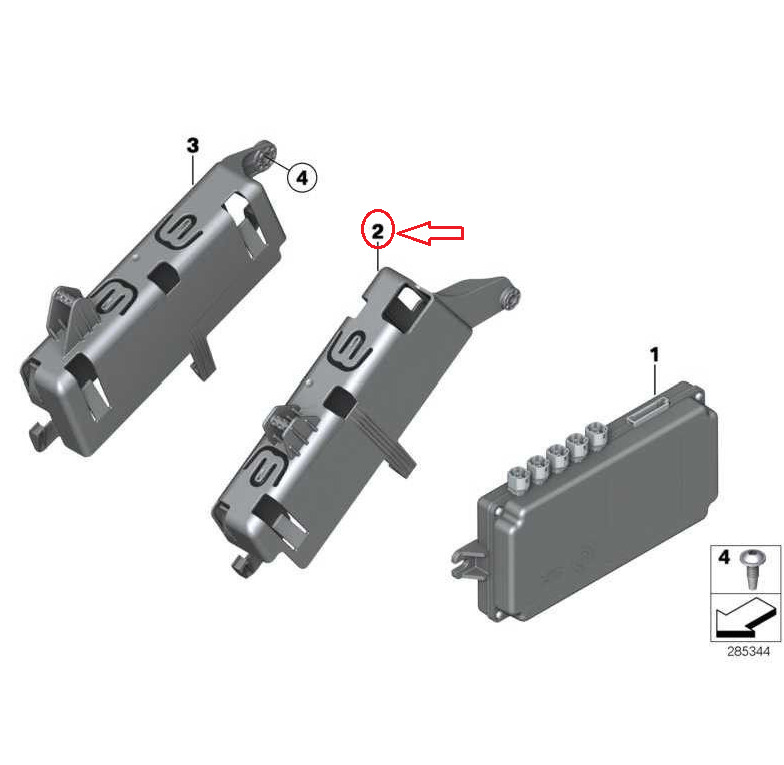 3
4
2
1
4
285344