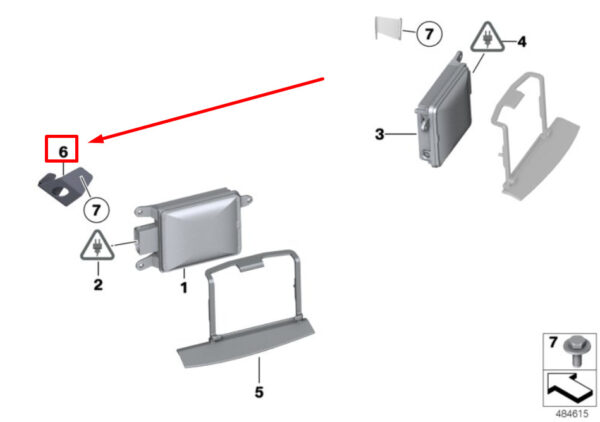 7
4
3
6
7
2
1
5
7
484615