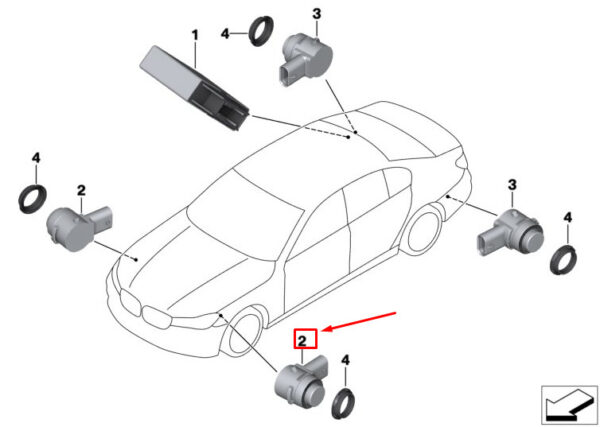 1
4
3
4
2
3
4
2
4