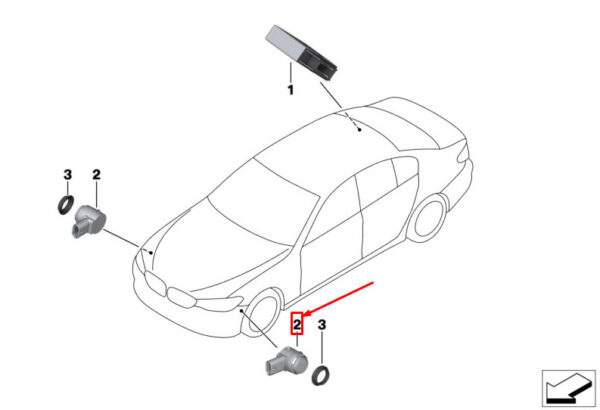 1

3 2

2 3