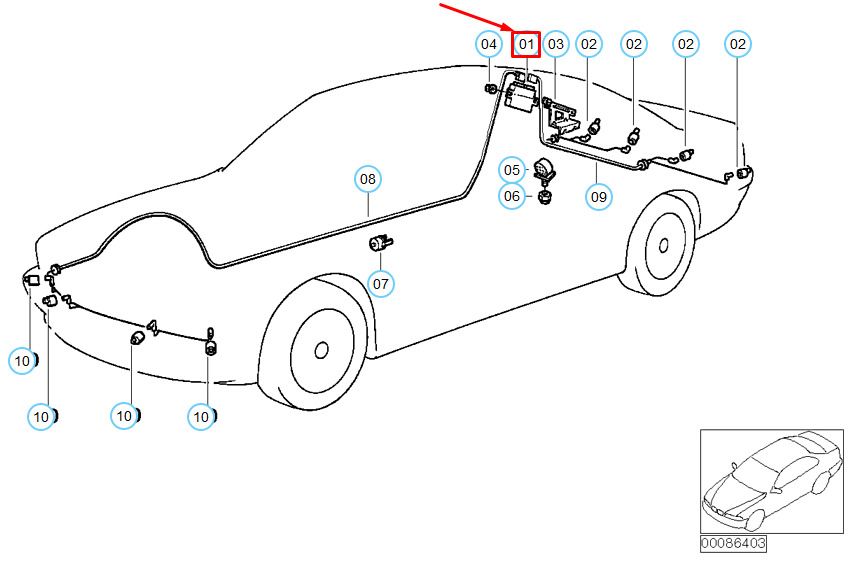 04 01 03 02 02 02 02

05
06
09
08
07

10
10
10
10

00086403