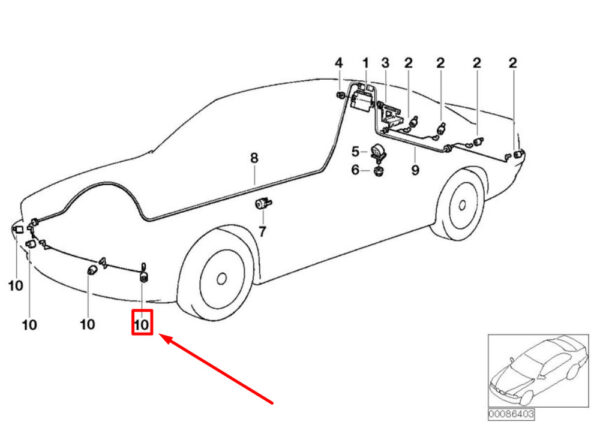 4
1
3
2
2
2
2
8
5
6
9
7
10
10
10
10
00086403