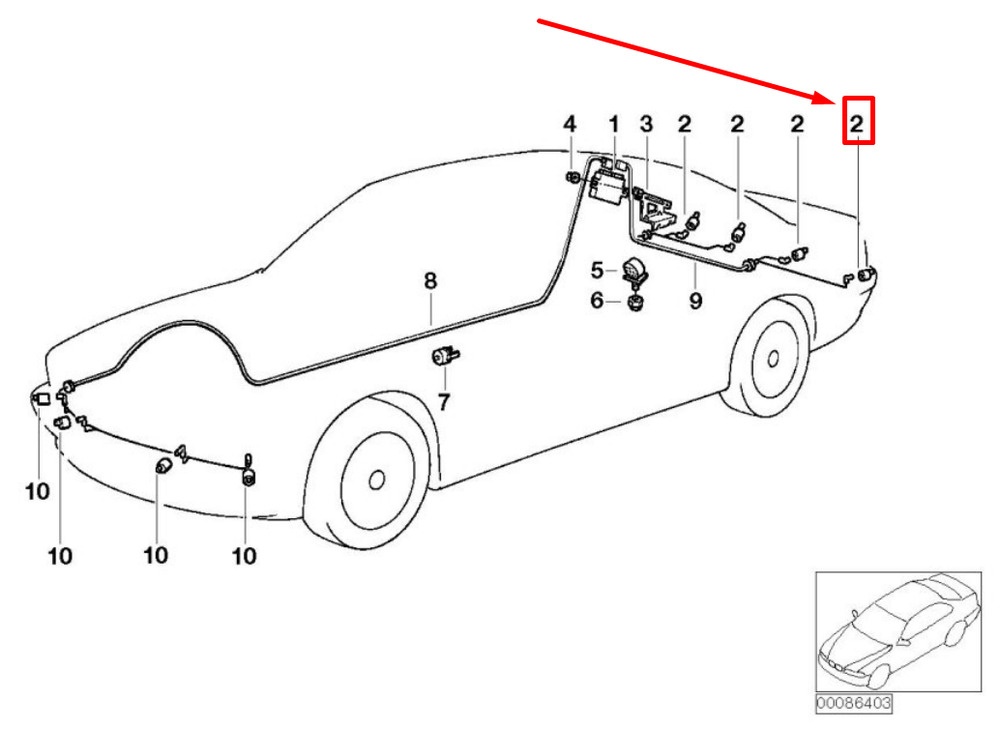 4 1 3 2 2 2 2

5
6
9
8
7

10
10
10
10

00086403