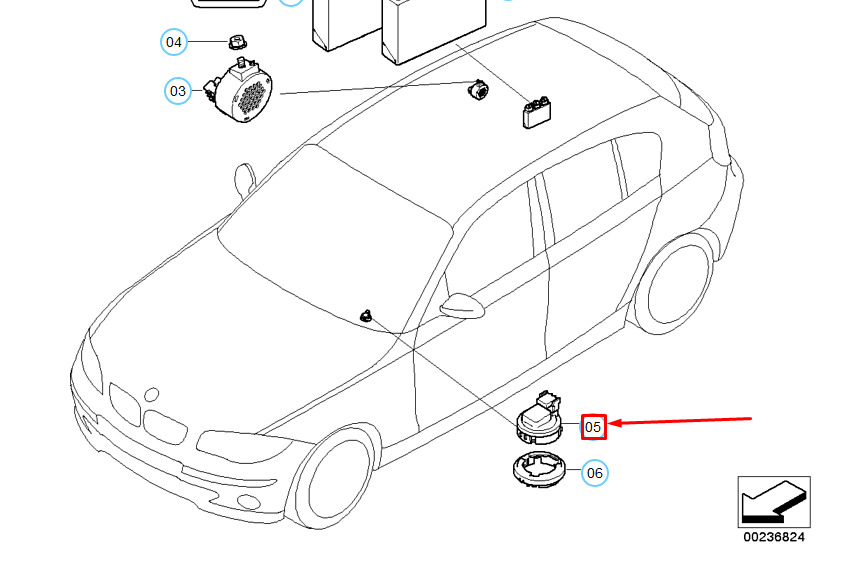 04

03

05

06

00236824