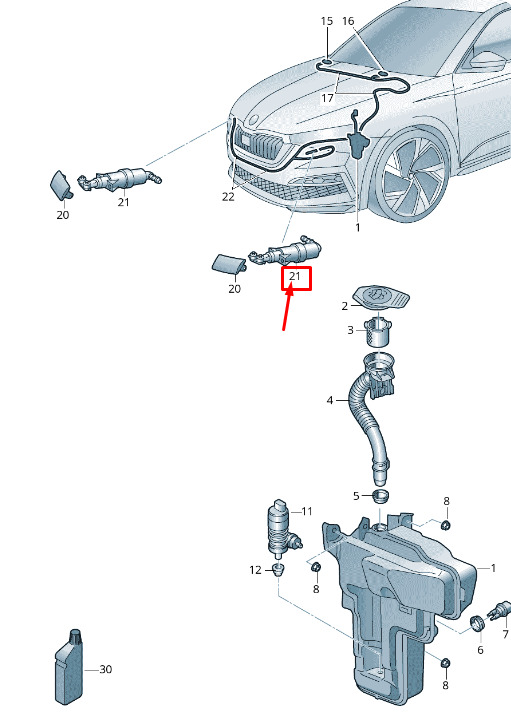 15
16
17
22
1
20
21
20
21
2
3
4
5
8
11
12
8
1
7
6
8
30