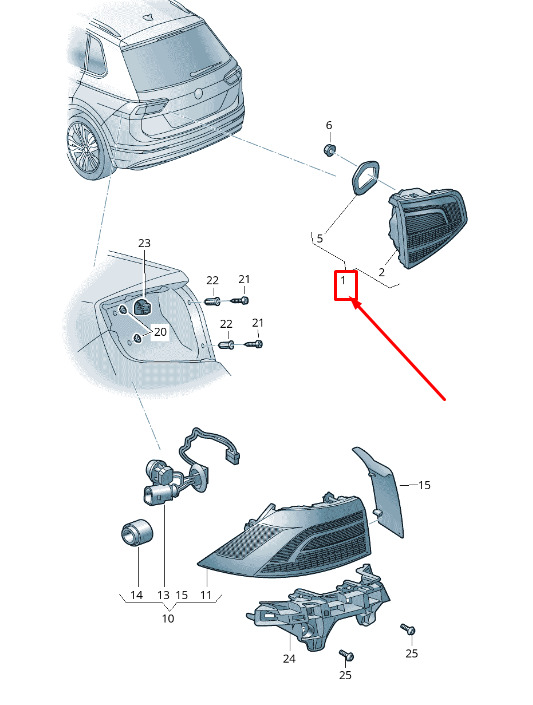 6
5
2
1
23
22
21
20
22
21
15
14
13
15
11
10
24
25
25