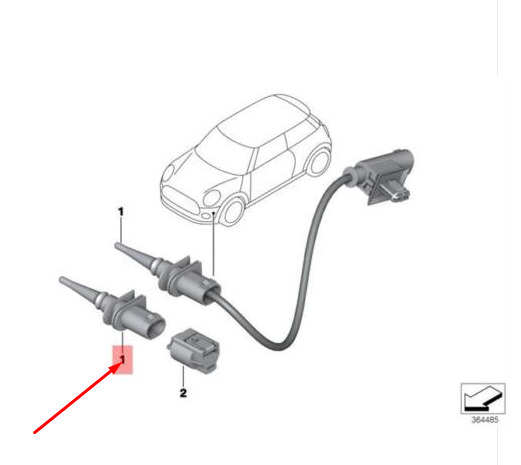 1

1

2

364485