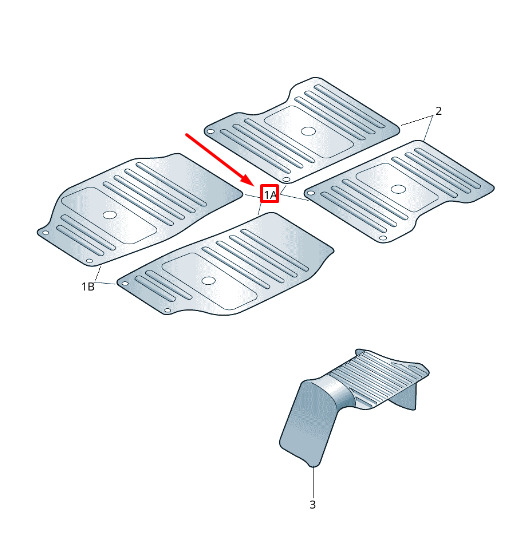 2
1A
1B
3