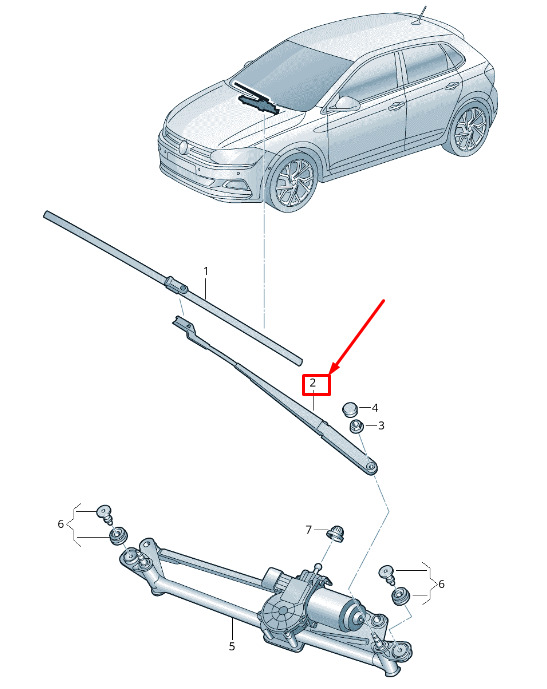 1
2
4
3
6
7
6
5