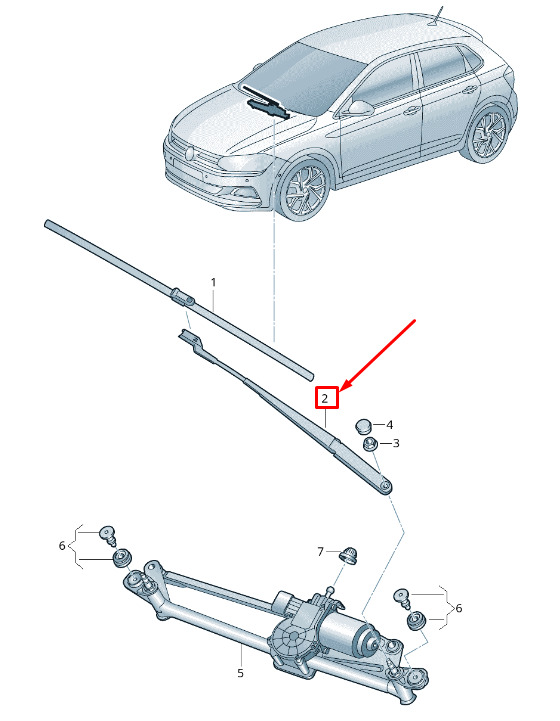 1
2
4
3
6
7
6
5