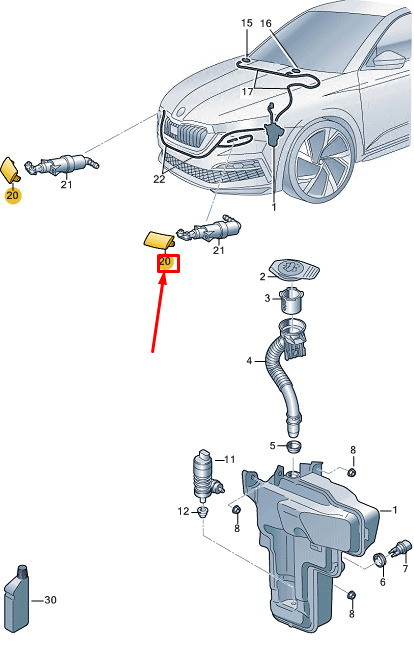 15
16
17
22
1
21
20
21
20
2
3
4
5
8
11
12
8
1
7
6
8
30