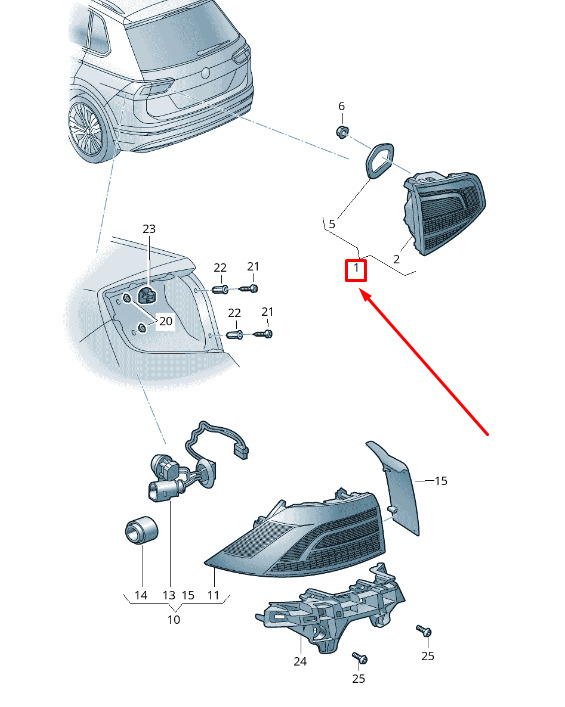 6
5
1
2
23
22
21
20
22
21
15
14
13
15
11
10
24
25
25