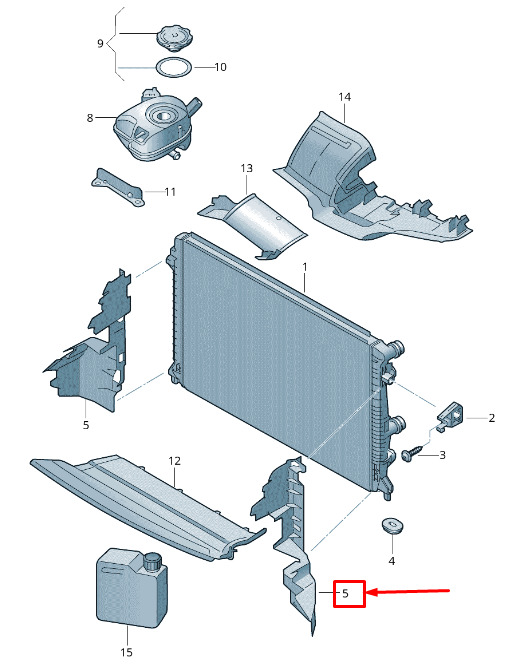 9
10
8
14
11
13
1
5
2
3
12
4
5
15