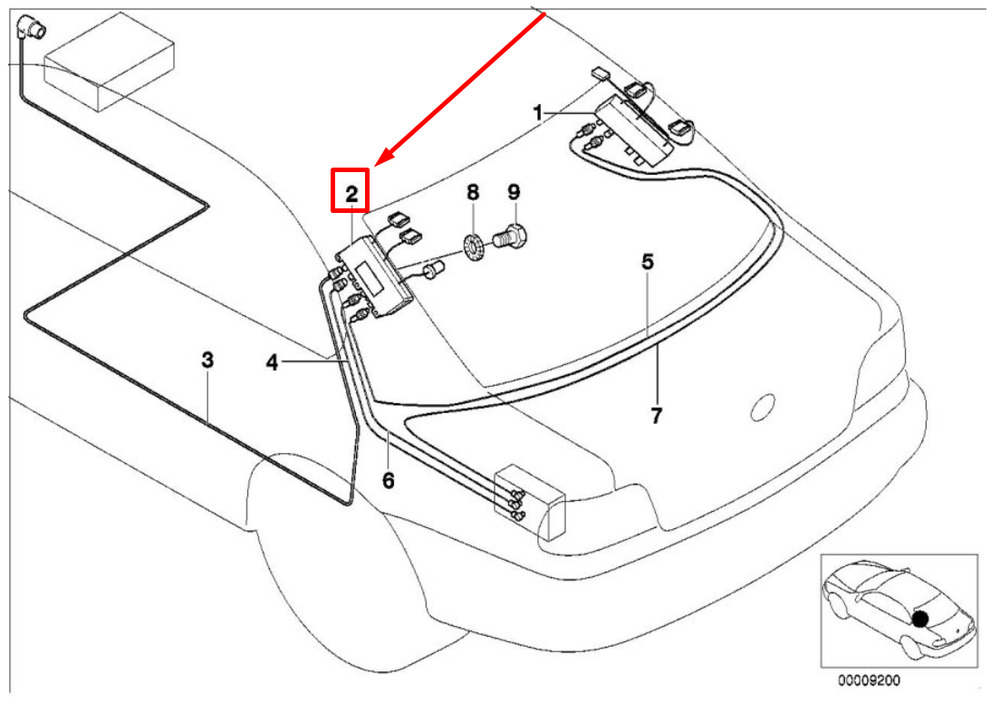 1
2
8
9
5
3
4
7
6
00009200