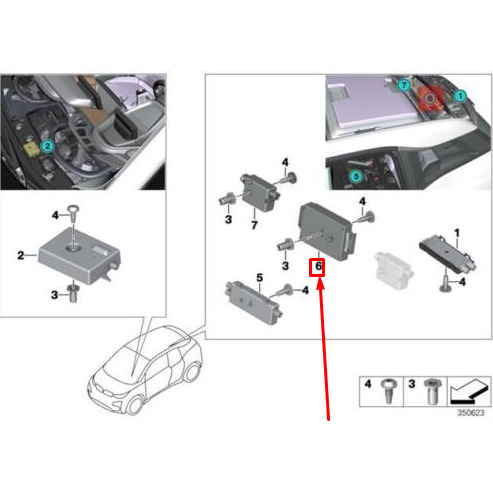 2
4
2
3
7
6
1
5
4
3
7
4
3
6
1
4
5
4
4
3
350623