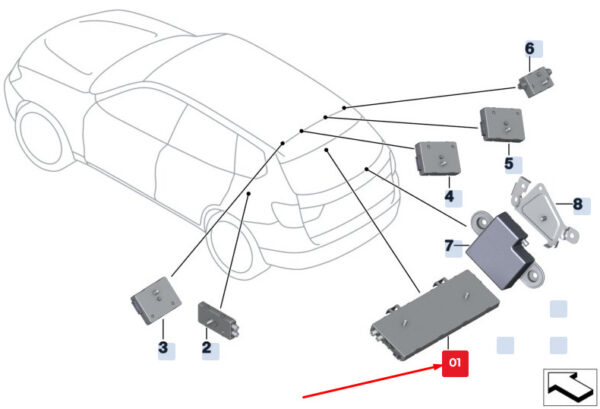 6
5
4
8
7
3
2
01