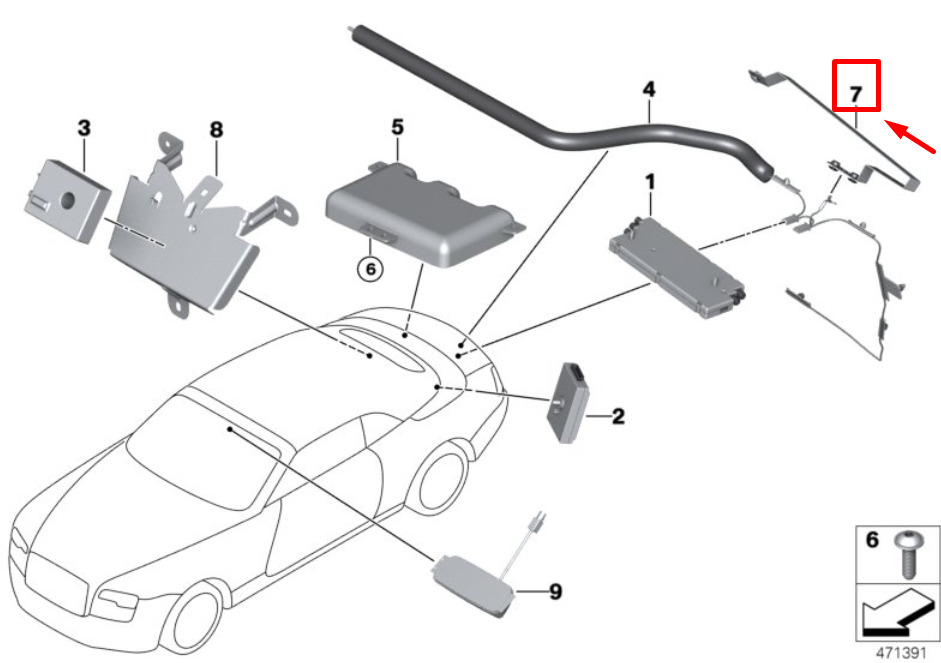 4
7
3
8
5
1
6
2
9
6
471391